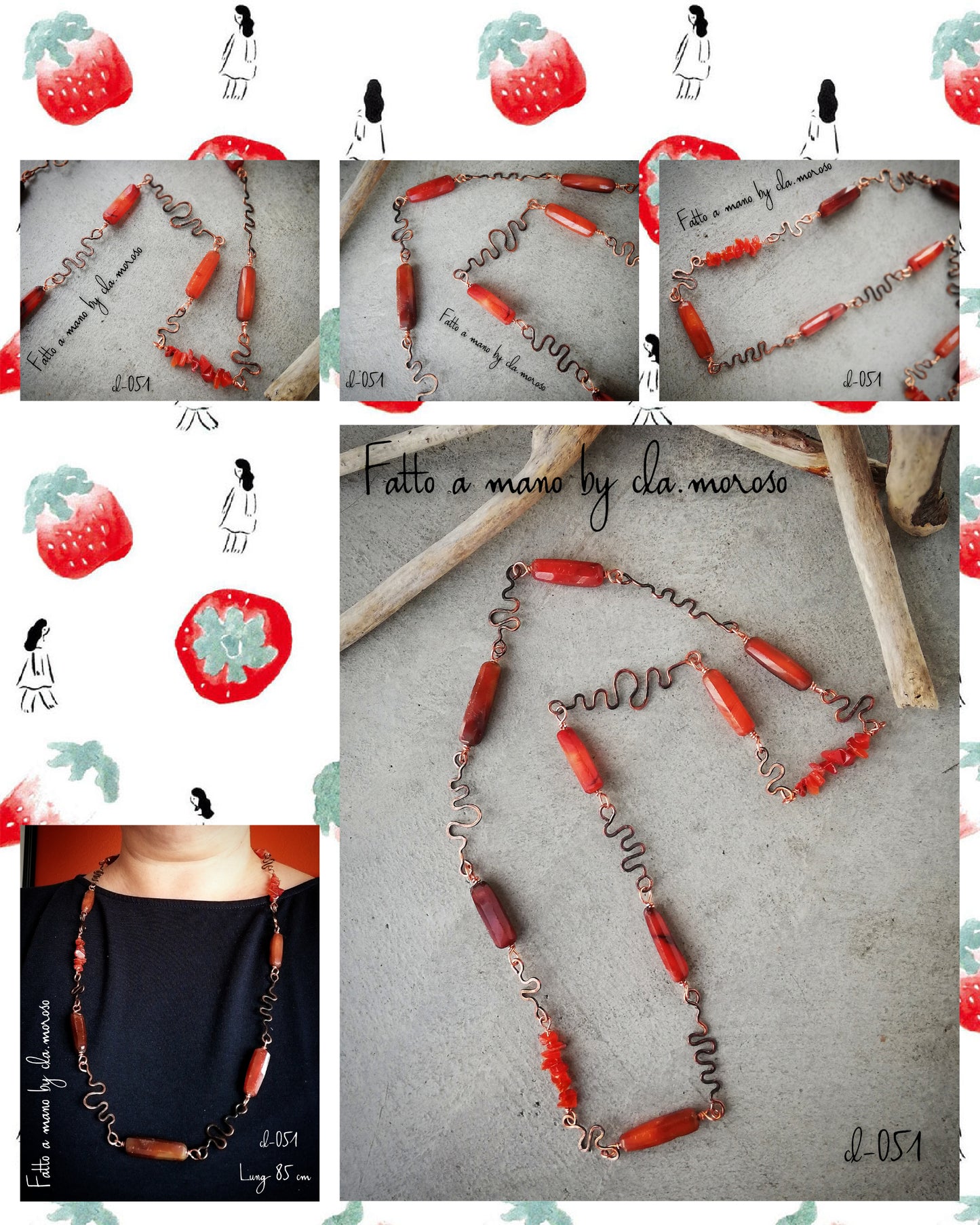 Fatto a mano by cla.moroso

cl-051

Fatto a mano by cla.moroso

cl-051

Fatto a mano by cla.moroso

cl-051

Fatto a mano by cla.moroso

cl-051

Fatto a mano by cla.moroso

cl-051

Lung 85 cm